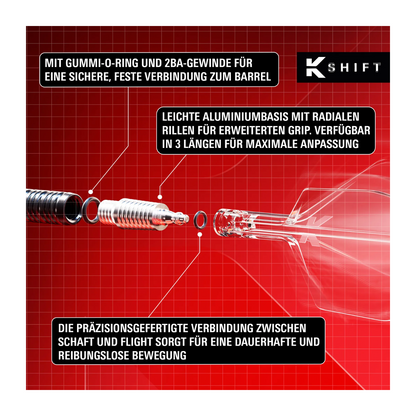 MIT GUMMI-O-RING UND 2BA-GEWINDE FÜR EINE SICHERE, FESTE VERBINDUNG ZUM BARREL

K SHIFT

LEICHTE ALUMINIUMBASIS MIT RADIALEN RILLEN FÜR ERWEITERTEN GRIP. VERFÜGBAR IN 3 LÄNGEN FÜR MAXIMALE ANPASSUNG

DIE PRÄZISIONSGEFERTIGTE VERBINDUNG ZWISCHEN SCHAFT UND FLIGHT SORGT FÜR EINE DAUERHAFTE UND REIBUNGSLOSE BEWEGUNG