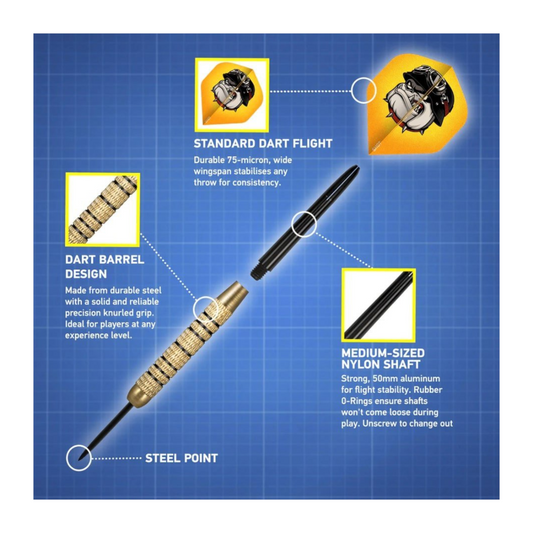 STANDARD DART FLIGHT

Durable 75-micron, wide wingspan stabilises any throw for consistency.

DART BARREL DESIGN

Made from durable steel with a solid and reliable precision knurled grip. Ideal for players at any experience level.

MEDIUM-SIZED NYLON SHAFT

Strong, 50mm aluminum for flight stability. Rubber O-Rings ensure shafts won't come loose during play. Unscrew to change out

STEEL POINT