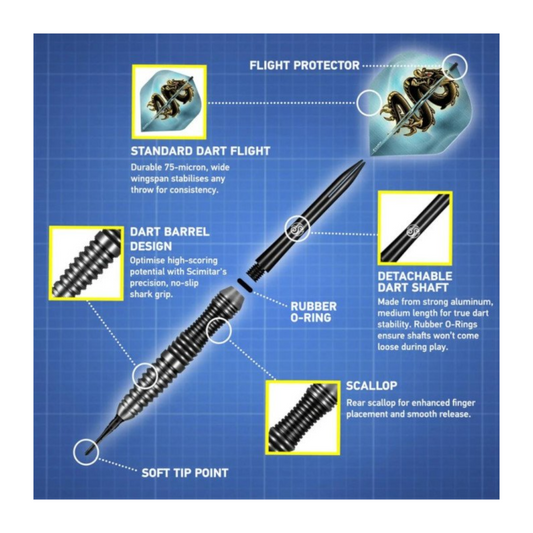 FLIGHT PROTECTOR

STANDARD DART FLIGHT
Durable 75-micron, wide wingspan stabilises any throw for consistency.

DART BARREL DESIGN
Optimise high-scoring potential with Scimitar's precision, no-slip shark grip.

DETACHABLE DART SHAFT
Made from strong aluminum, medium length for true dart stability. Rubber O-Rings ensure shafts won't come loose during play.

RUBBER O-RING

SCALLOP
Rear scallop for enhanced finger placement and smooth release.

SOFT TIP POINT